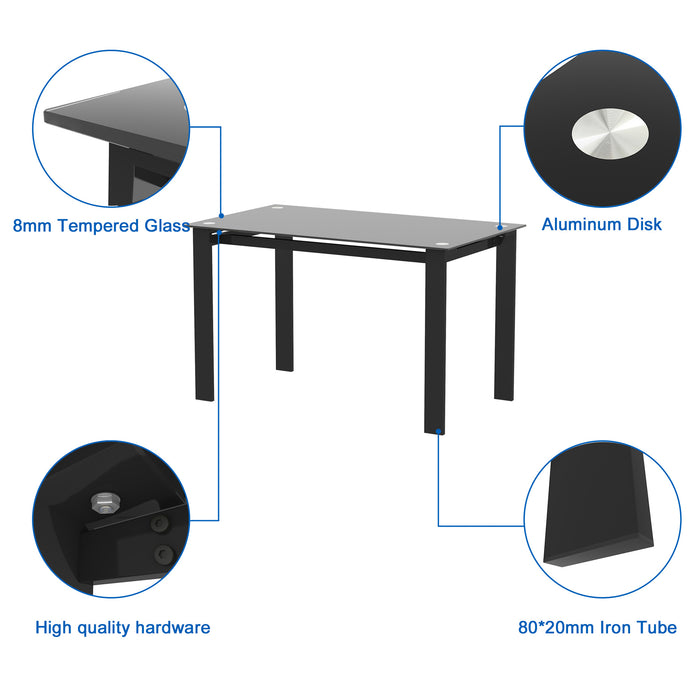 8mm Tempered Glass

Aluminum Disk

High quality hardware

80*20mm Iron Tube