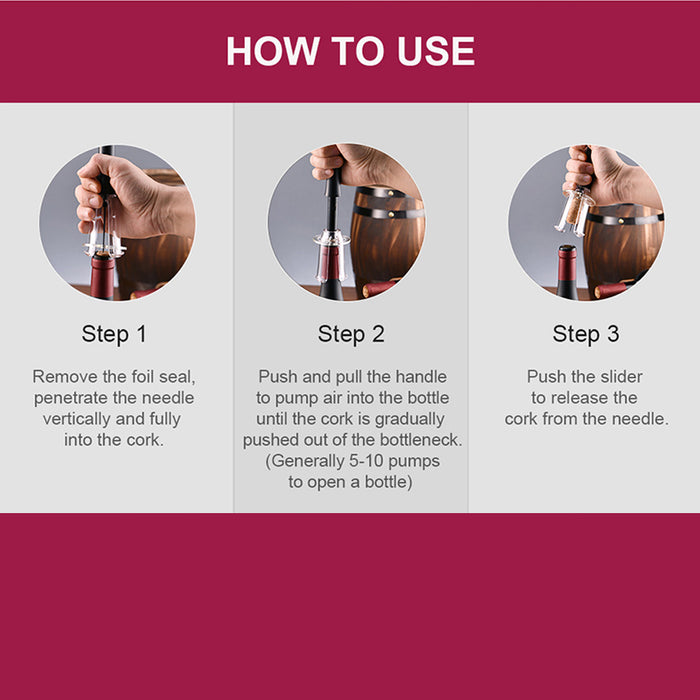 HOW TO USE

Step 1

Remove the foil seal, penetrate the needle vertically and fully into the cork.

Step 2

Push and pull the handle to pump air into the bottle until the cork is gradually pushed out of the bottleneck. (Generally 5-10 pumps to open a bottle)

Step 3

Push the slider to release the cork from the needle.