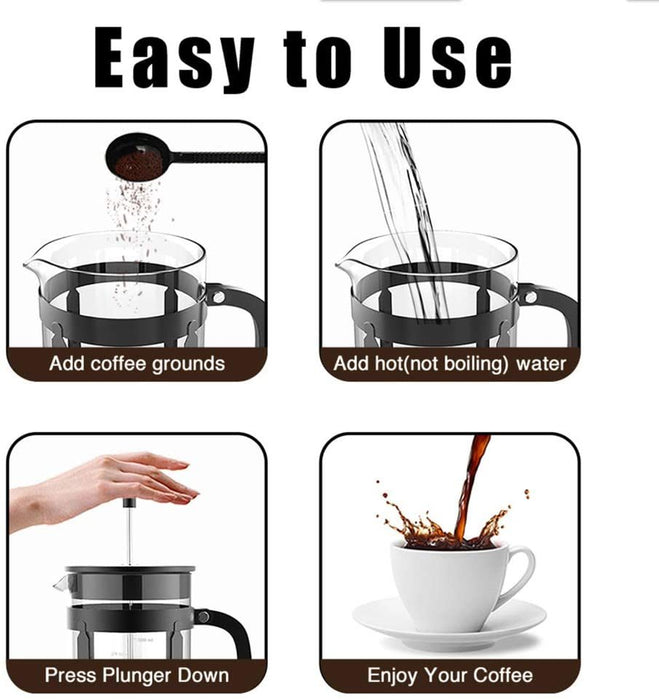 Easy to Use

Add coffee grounds

Add hot(not boiling) water

Press Plunger Down

Enjoy Your Coffee