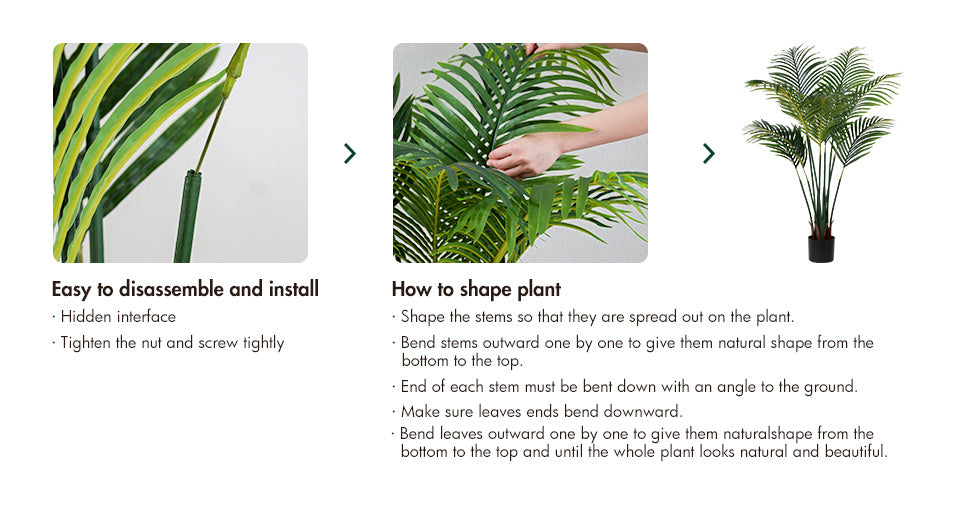 Easy to disassemble and install

· Hidden interface

· Tighten the nut and screw tightly

How to shape plant

· Shape the stems so that they are spread out on the plant.

· Bend stems outward one by one to give them natural shape from the bottom to the top.

· End of each stem must be bent down with an angle to the ground.

· Make sure leaves ends bend downward.

· Bend leaves outward one by one to give them naturalshape from the bottom to the top and until the whole plant looks natural and beautiful.