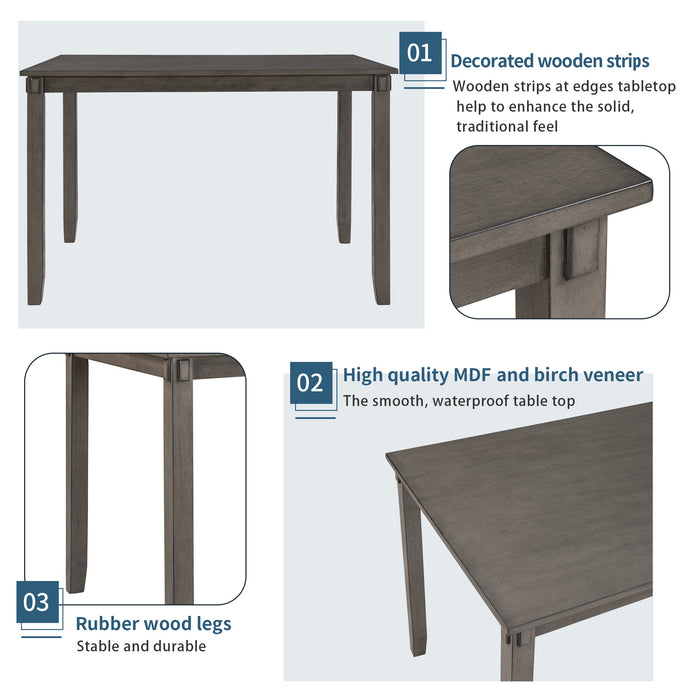 01
Decorated wooden strips
Wooden strips at edges tabletop help to enhance the solid, traditional feel

02
High quality MDF and birch veneer
The smooth, waterproof table top

03
Rubber wood legs
Stable and durable