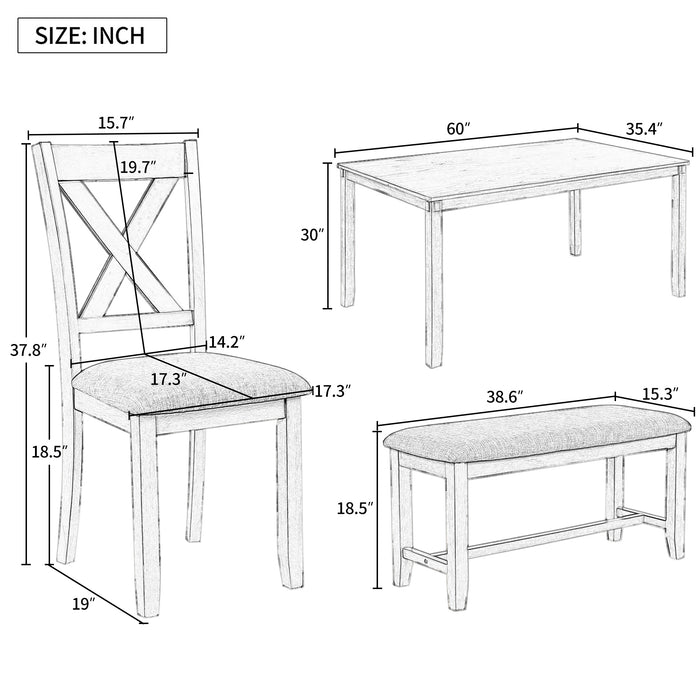 SIZE: INCH

15.7″
19.7″
37.8″
14.2″
17.3″
17.3″
18.5″
19″

60″
35.4″
30″

38.6″
15.3″
18.5″