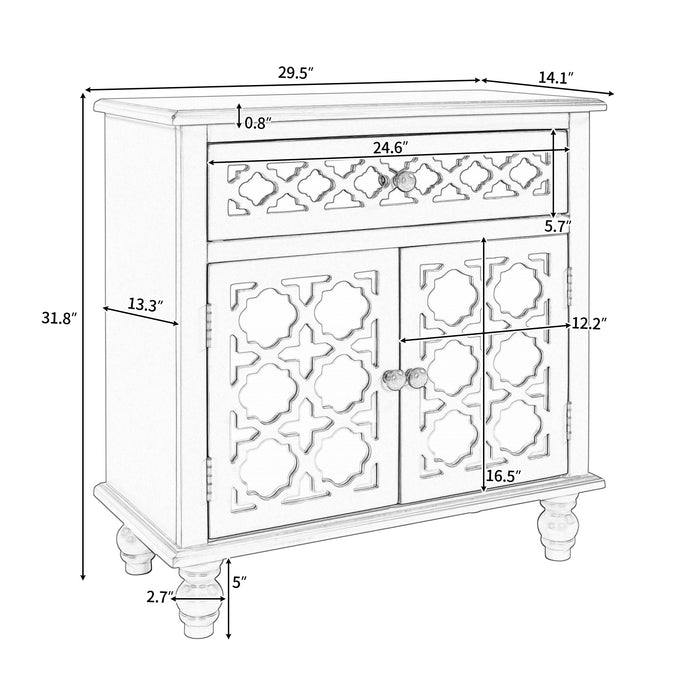 29.5″
14.1″
0.8″
24.6″
5.7″
31.8″
13.3″
12.2″
16.5″
5″
2.7″