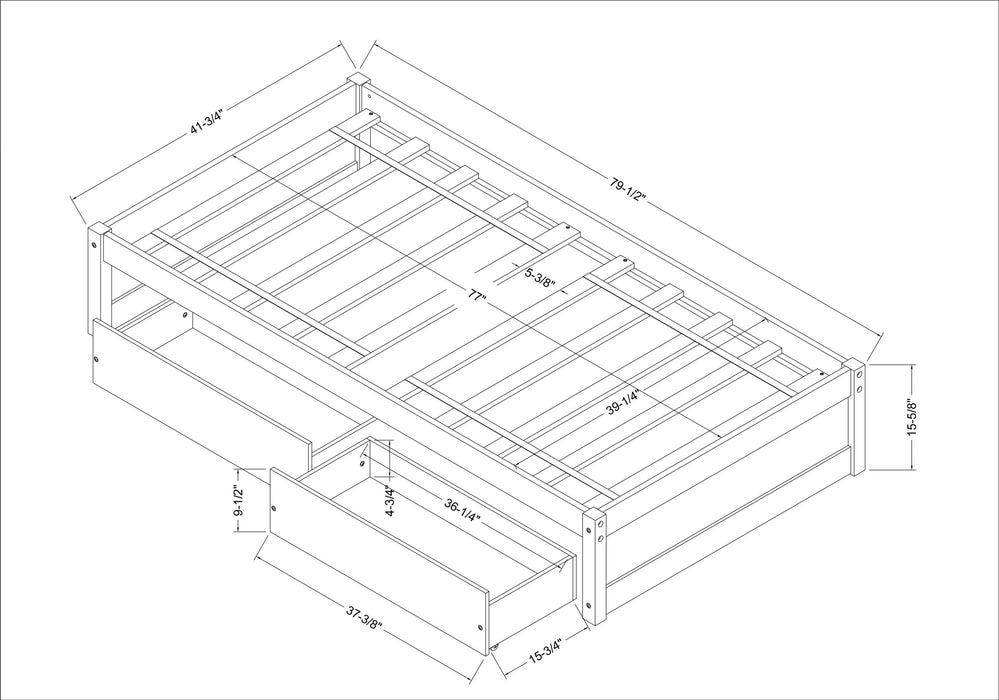 41-3/4"
79-1/2"
5-3/8"
77"
39-1/4"
15-5/8"
9-1/2"
4-3/4"
36-1/4"
37-3/8"
15-3/4"