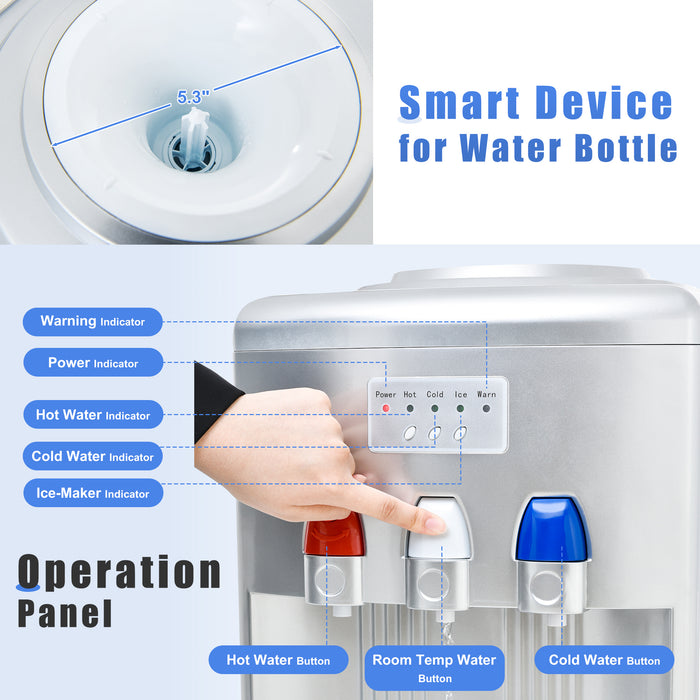 5.3"

Smart Device for Water Bottle

Warning Indicator

Power Indicator

Hot Water Indicator

Cold Water Indicator

Ice-Maker Indicator

Power Hot Cold Ice Warn

Operation Panel

Hot Water Button

Room Temp Water Button

Cold Water Button