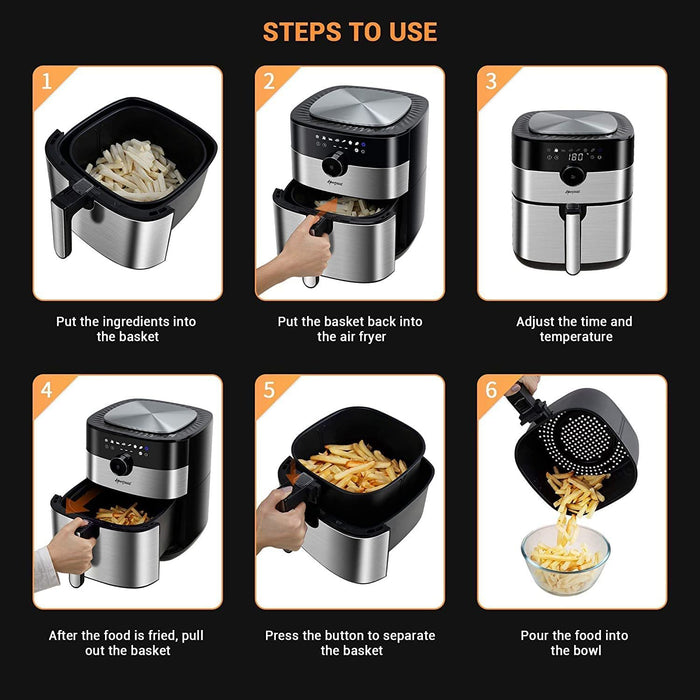 STEPS TO USE

1

Put the ingredients into the basket

2

Put the basket back into the air fryer

3

180

Adjust the time and temperature

4

After the food is fried, pull out the basket

5

Press the button to separate the basket

6

Pour the food into the bowl